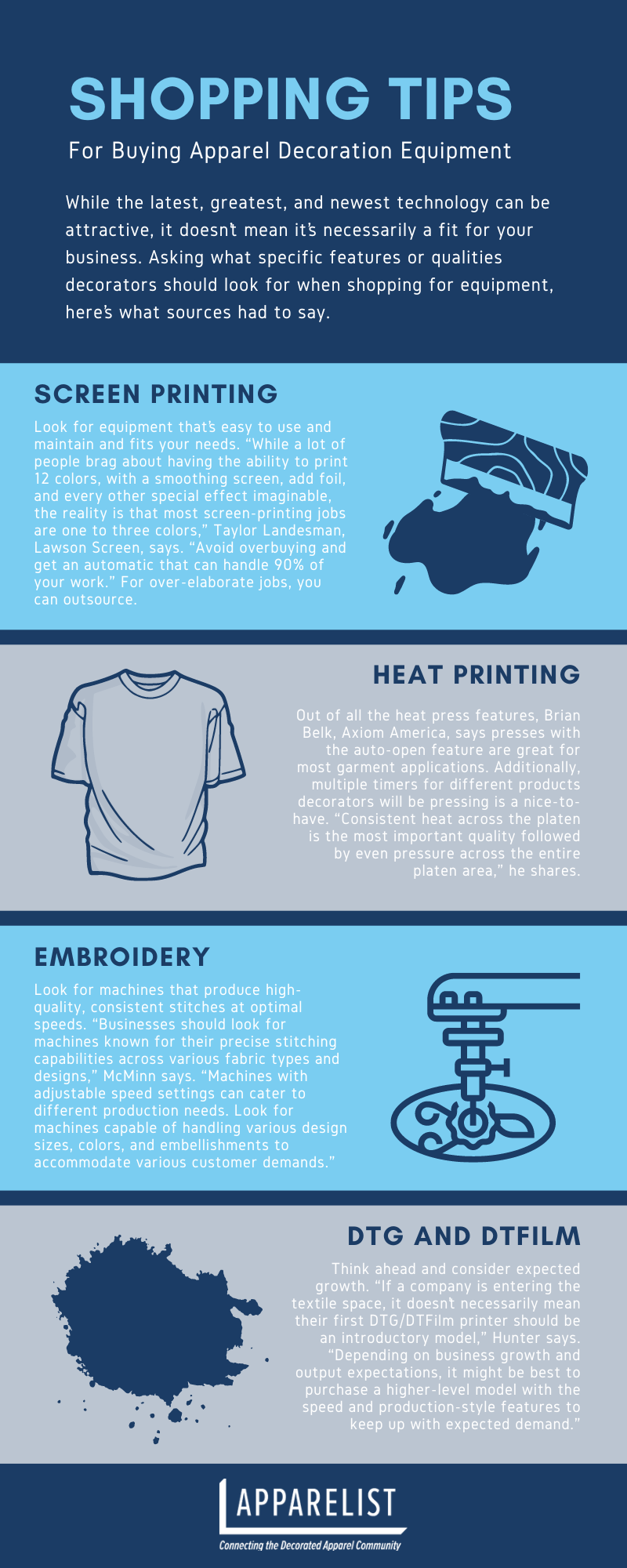 SHOPPING TIPS

For Buying Apparel Decoration Equipment

While the latest, greatest, and newest technology can be attractive, it doesn't mean it's necessarily a fit for your business. Asking what specific features or qualities decorators should look for when shopping for equipment, here's what sources had to say.

SCREEN PRINTING

Look for equipment that's easy to use and maintain and fits your needs. "While a lot of people brag about having the ability to print 12 colors, with a smoothing screen, add foil, and every other special effect imaginable, the reality is that most screen-printing jobs are one to three colors," Taylor Landesman, Lawson Screen, says. "Avoid overbuying and get an automatic that can handle 90% of your work." For over-elaborate jobs, you can outsource.

HEAT PRINTING

Out of all the heat press features, Brian Belk, Axiom America, says presses with the auto-open feature are great for most garment applications. Additionally, multiple timers for different products decorators will be pressing is a nice-to-have. "Consistent heat across the platen is the most important quality followed by even pressure across the entire platen area," he shares.

EMBROIDERY

Look for machines that produce high-quality, consistent stitches at optimal speeds. "Businesses should look for machines known for their precise stitching capabilities across various fabric types and designs," McMinn says. "Machines with adjustable speed settings can cater to different production needs. Look for machines capable of handling various design sizes, colors, and embellishments to accommodate various customer demands."

DTG AND DTFILM

Think ahead and consider expected growth. "If a company is entering the textile space, it doesn't necessarily mean their first DTG/DTFilm printer should be an introductory model," Hunter says. "Depending on business growth and output expectations, it might be best to purchase a higher-level model with the speed and production-style features to keep up with expected demand."

APPARELIST

Connecting the Decorated Apparel Community